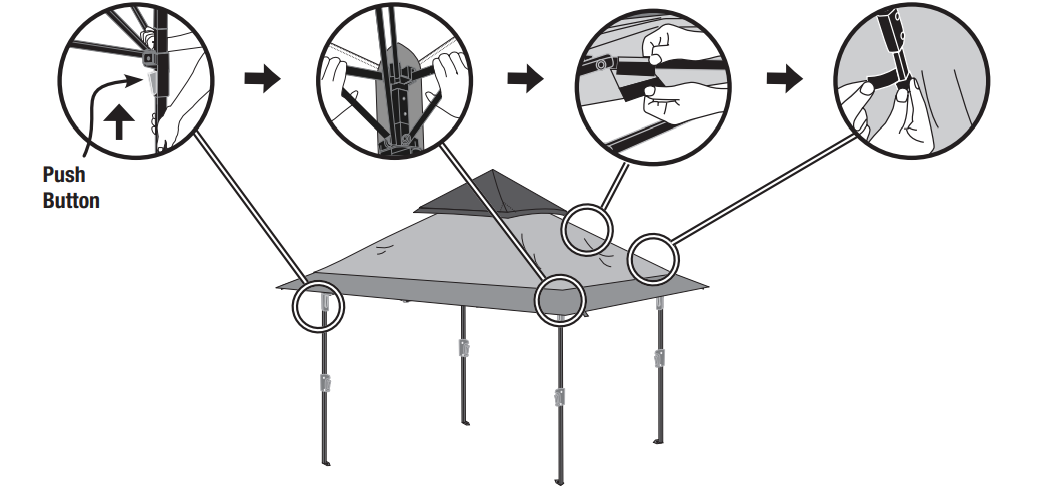 Push Button